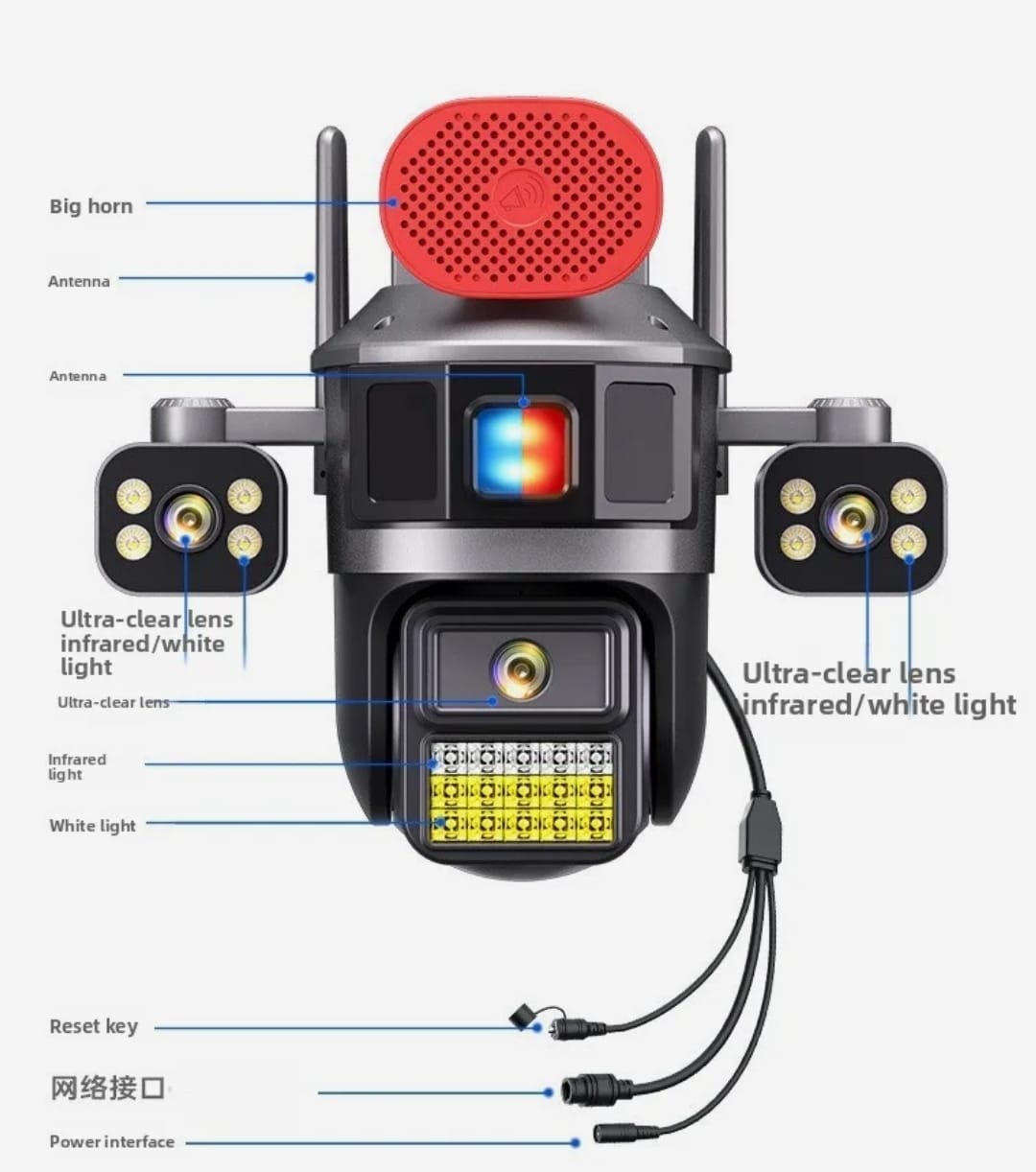 Big horn

Antenna

Antenna

Ultra-clear lens infrared/white light

Ultra-clear lens

Infrared light

White light

Ultra-clear lens infrared/white light

Reset key

网络接口

Power interface